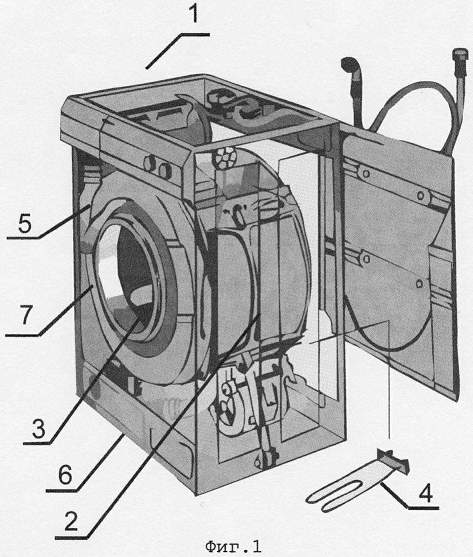 1

5

7

3

6

2

4

Фиг.1