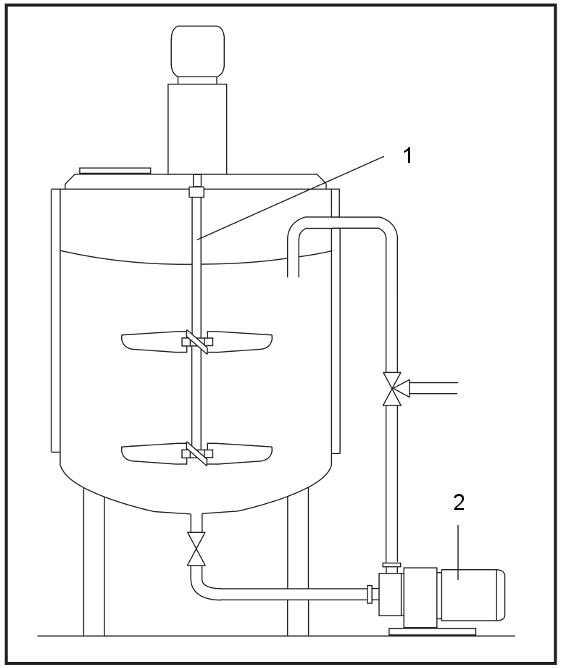 1

2